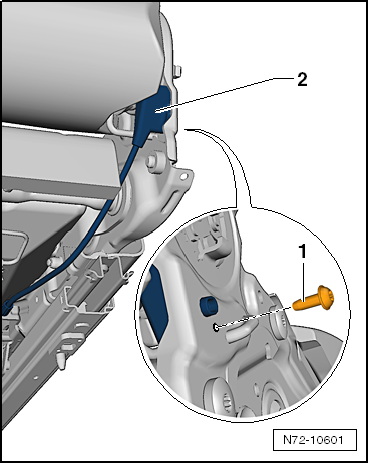 2

1

N72-10601