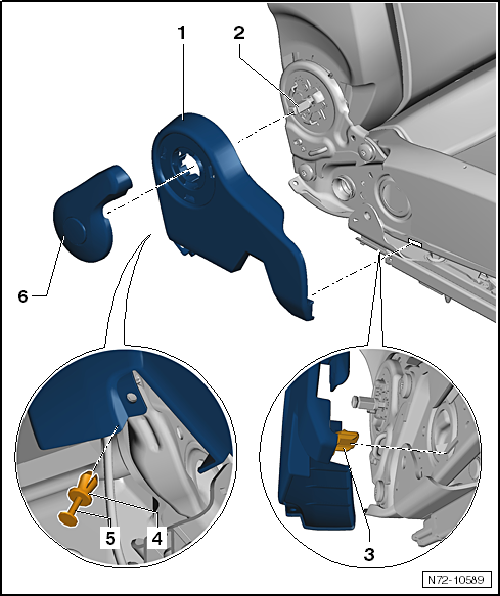 1
2
6
5
4
3
N72-10589