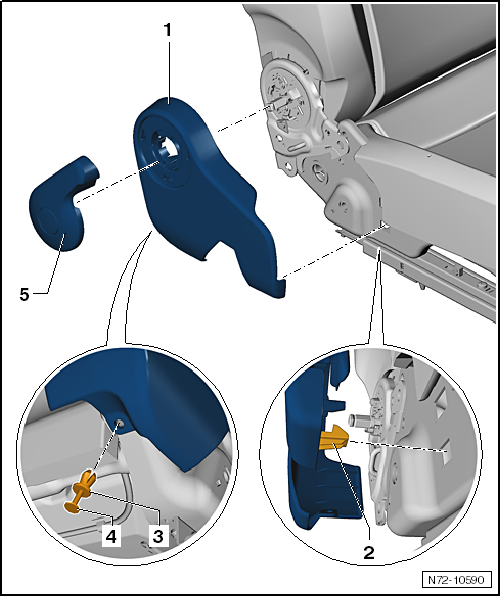 1
5
4
3
2
N72-10590