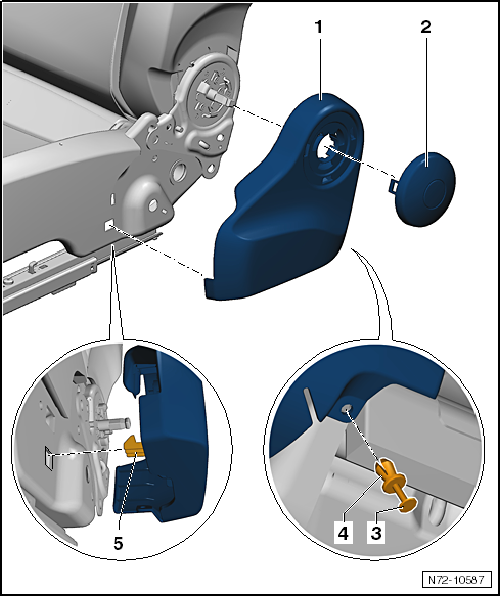 1
2
5
4
3
N72-10587