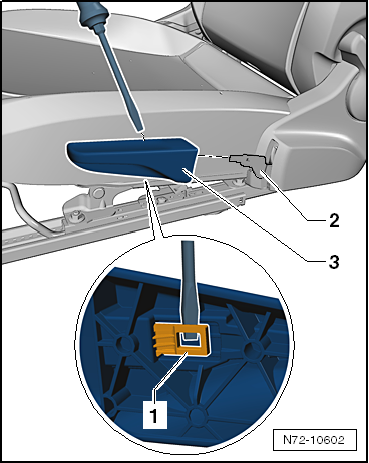 2

3

1

N72-10602