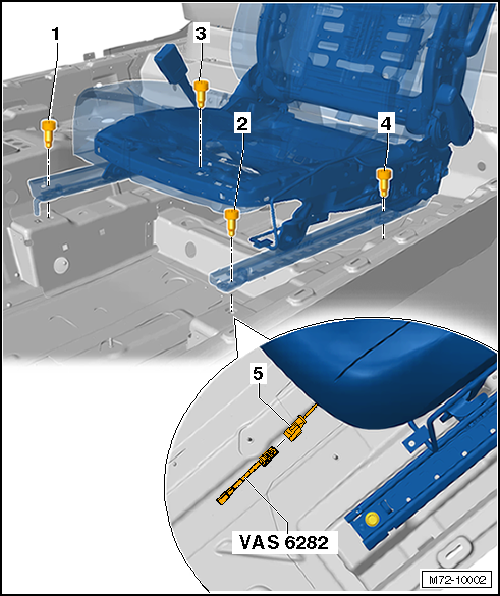 1
3
2
4
5
VAS 6282
M72-10002