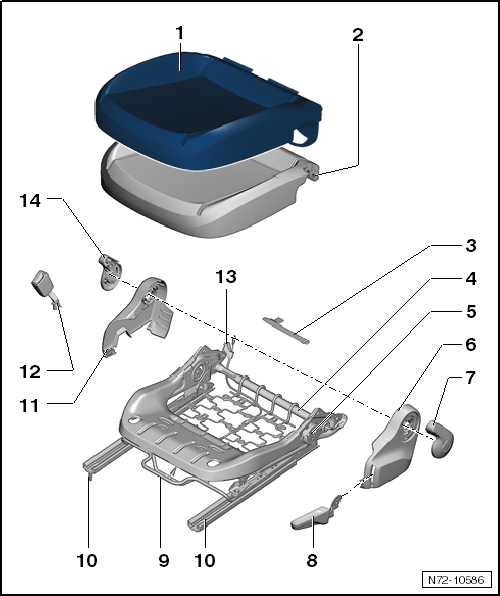 1
2
14
3
13
4
5
6
7
12
11
10
9
10
8
N72-10586