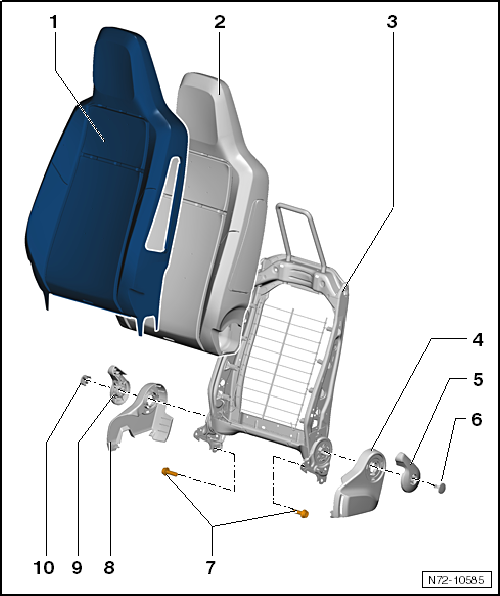 1
2
3
4
5
6
10
9
8
7
N72-10585