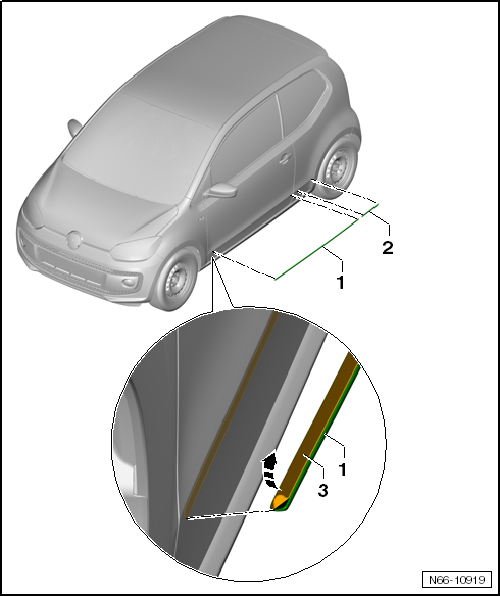 2

1

1

3

N66-10919