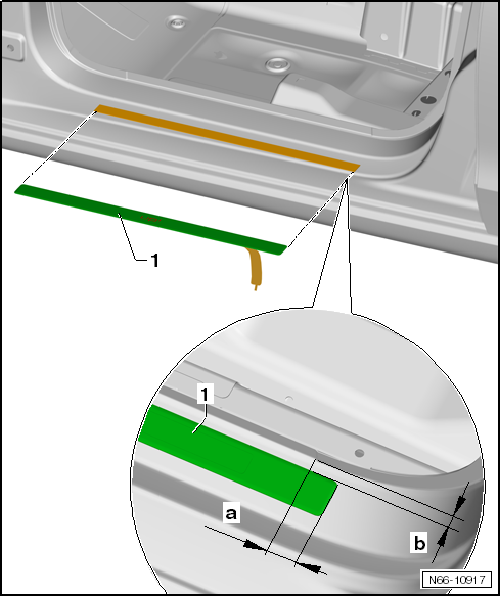 1
1
a
b
N66-10917