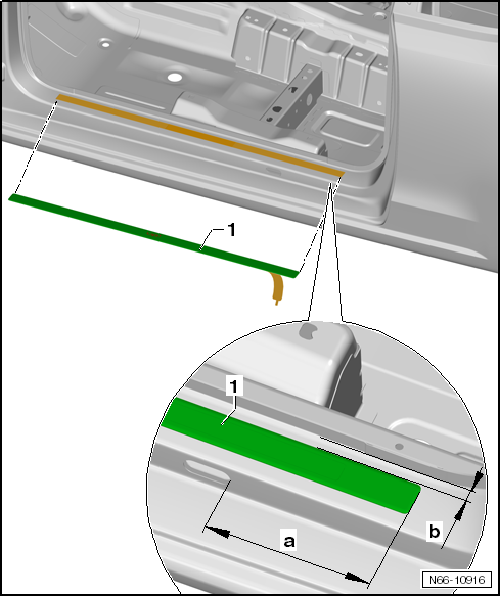 1

1

a

b

N66-10916