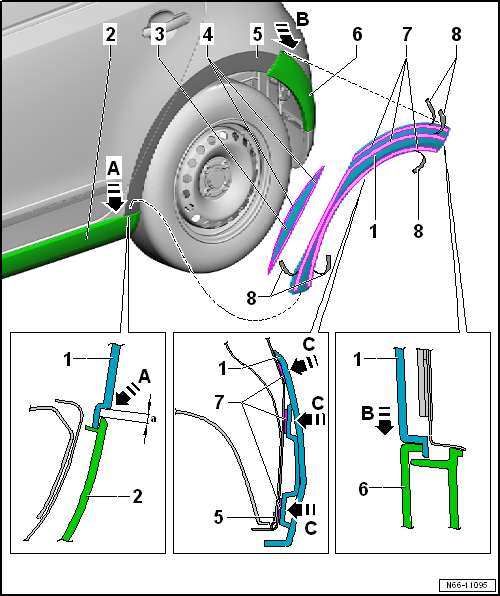 2
3
4
5
B
6
7
8
A
1
8
8

1
A
a
2

1
C
7
C
5
C

1
B
6

N66-11095