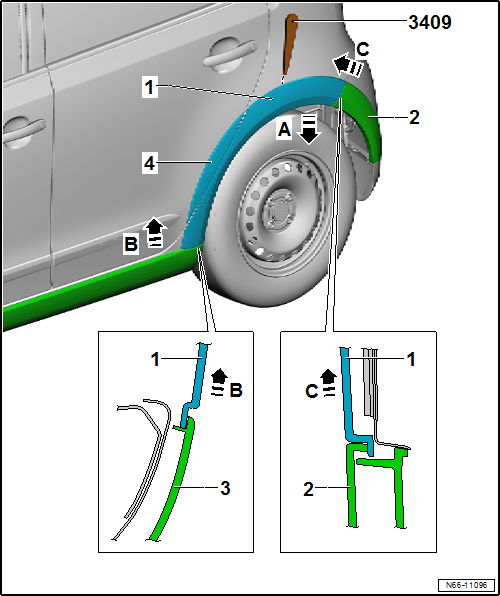 3409
C
1
2
A
4
B
1
B
3
1
C
2
N66-11096