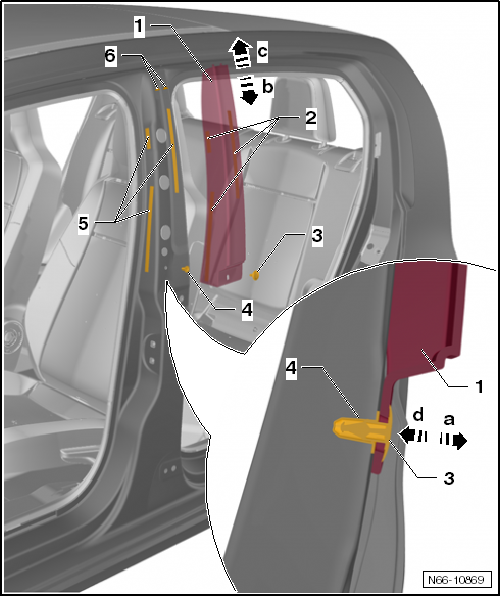 1
6
c
b
2
5
3
4
4
1
d
a
3
N66-10869