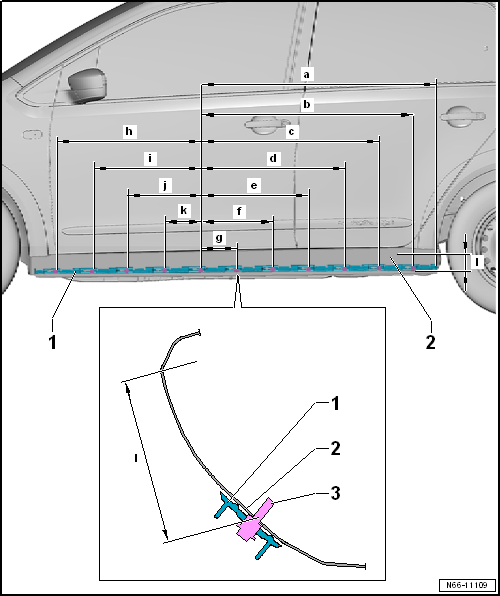 a
b
h
c
i
d
j
e
k
f
g
l
1
2
l
1
2
3
N66-11109