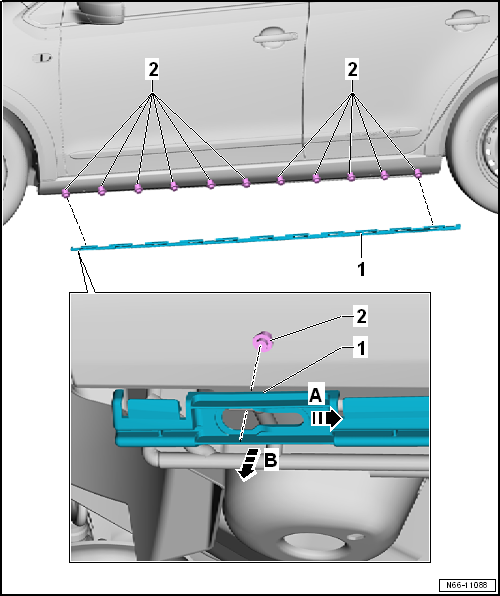 2
2
1
2
1
A
B
N66-11088