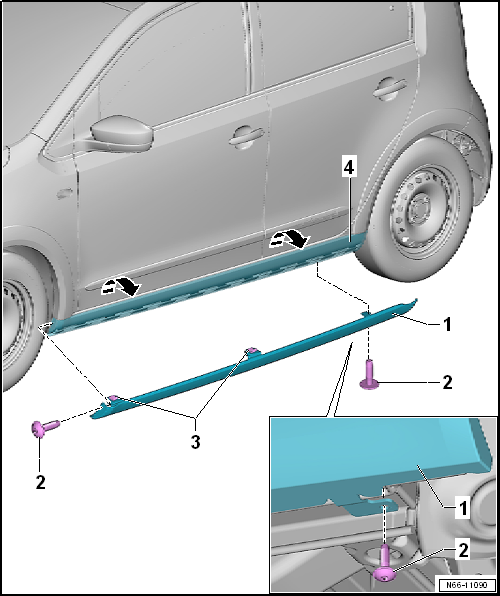 4
1
2
3
2
1
2
N66-11090