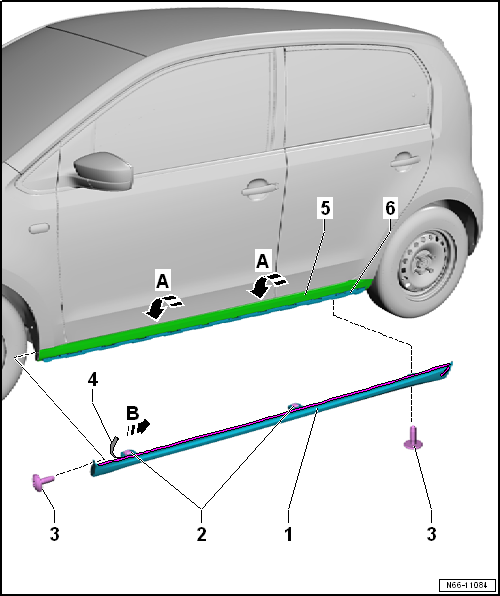 5
6
A
A
4
B
3
2
1
3
N66-11084