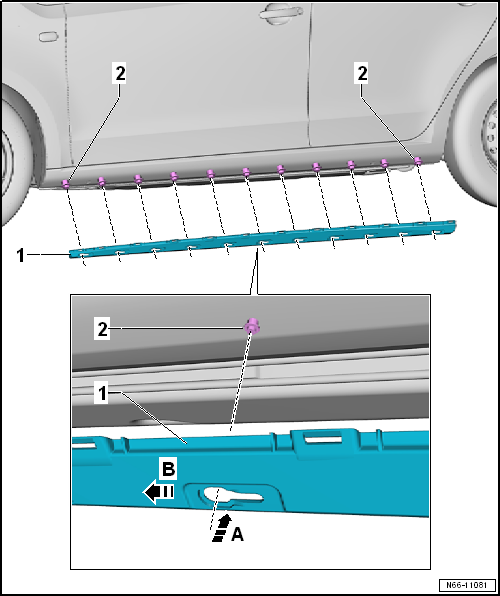 2
2
1
2
1
B
A
N66-11081