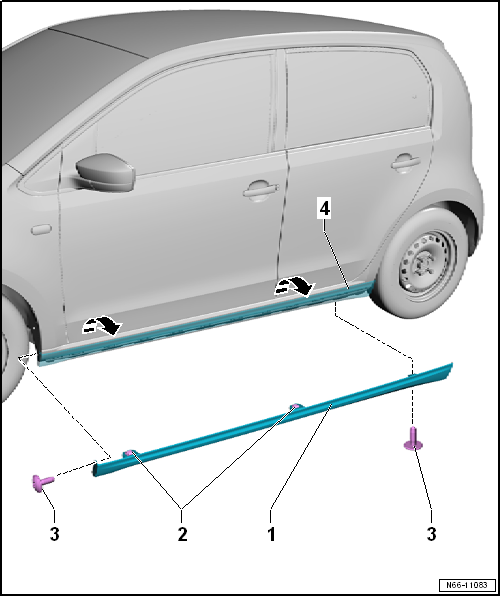 4

3
2
1
3

N66-11083