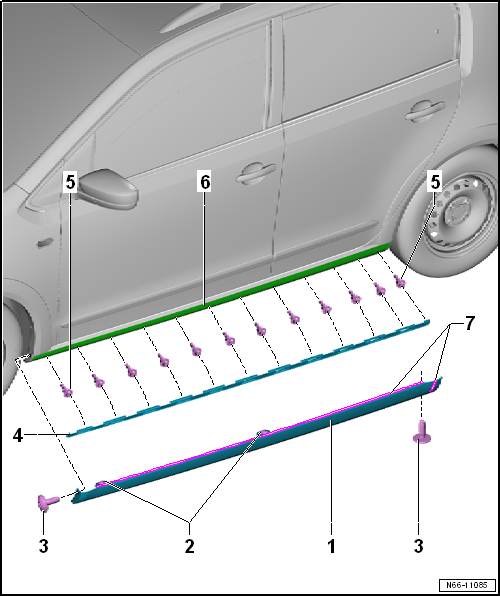 5
6
5
7
4
3
2
1
3
N66-11085