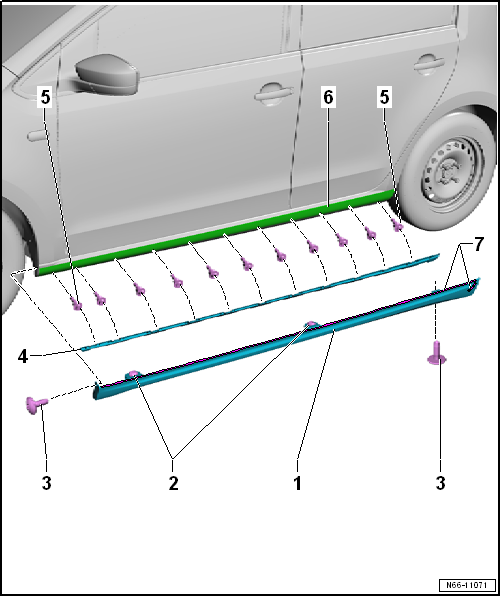 5
6
5
7
4
3
2
1
3
N66-11071