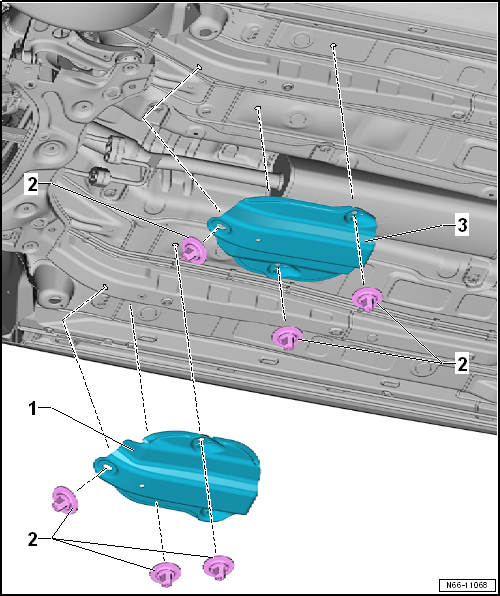 2
3
2
1
2
N66-11068