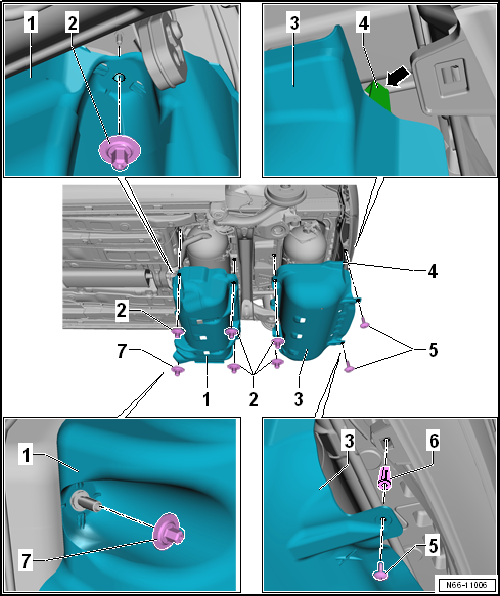 1
2
3
4
4
2
7
5
1
2
3
1
7
3
6
5
N66-11006