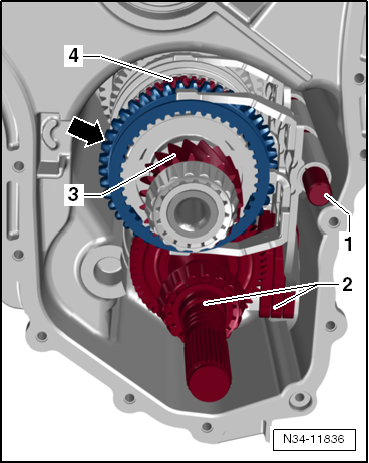 4
3
1
2
N34-11836