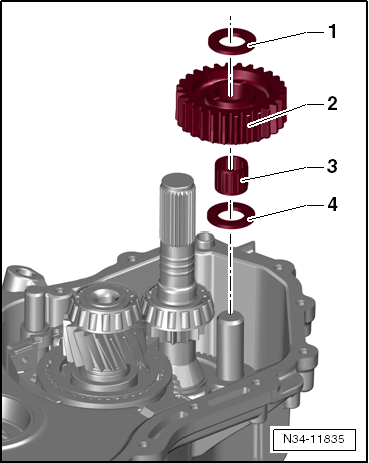 1
2
3
4
N34-11835