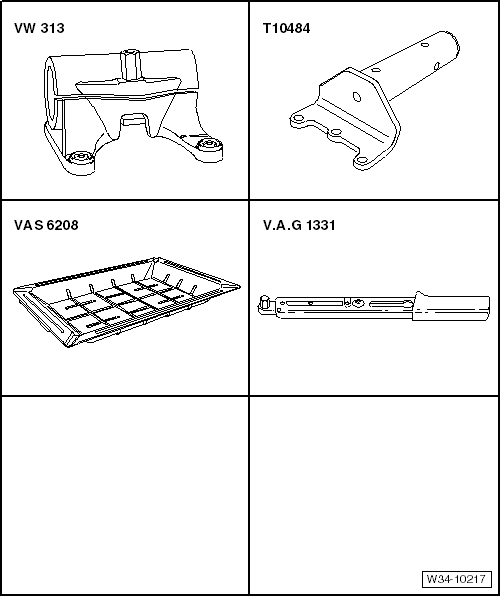 VW 313

T10484

VAS 6208

V.A.G 1331

W34-10217