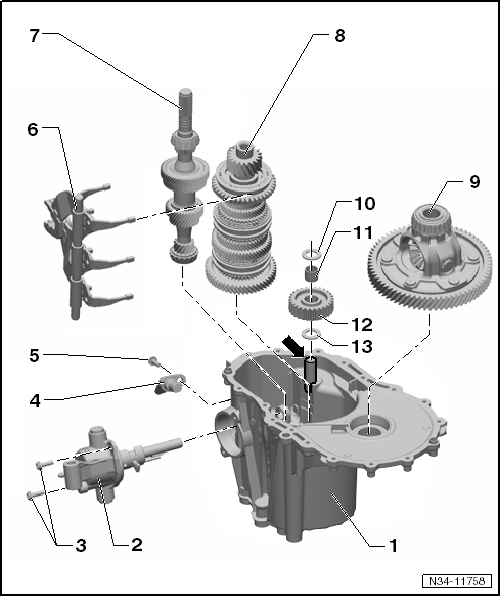 7
8
6
9
10
11
12
13
5
4
3
2
1
N34-11758