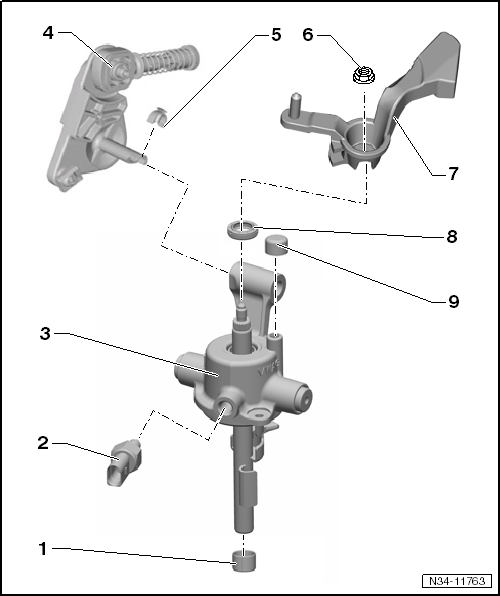 4
5
6
7
8
9
3
2
1
N34-11763