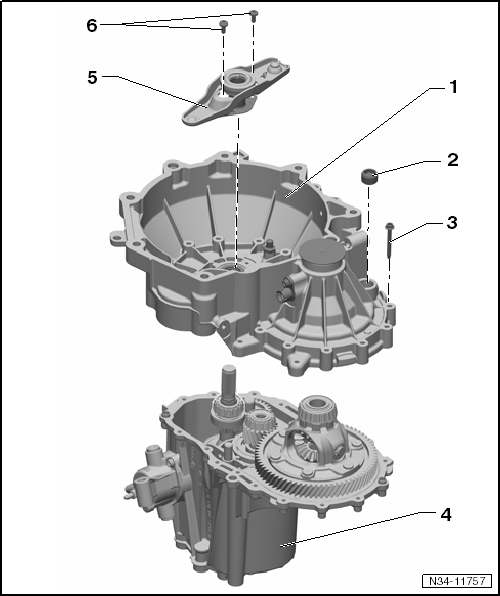 6
5
1
2
3
4
N34-11757