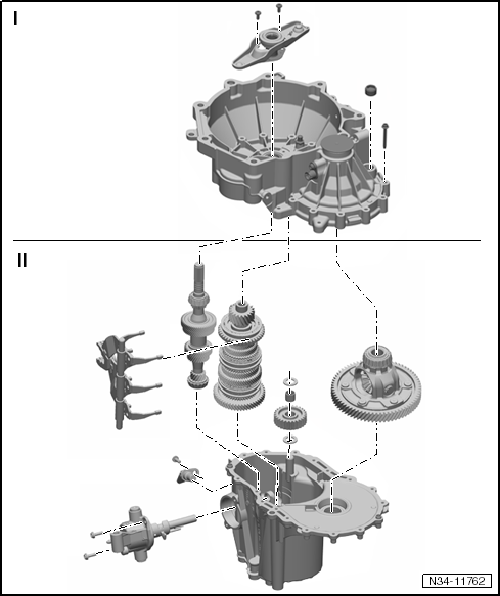 I

II

N34-11762