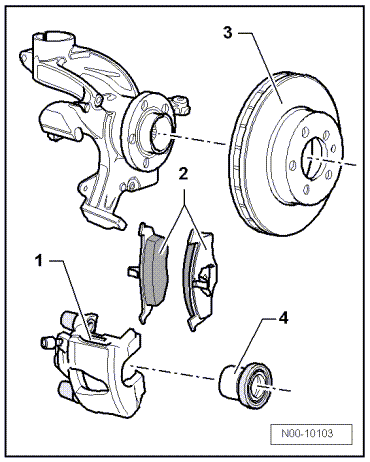 3

2

1

4

N00-10103