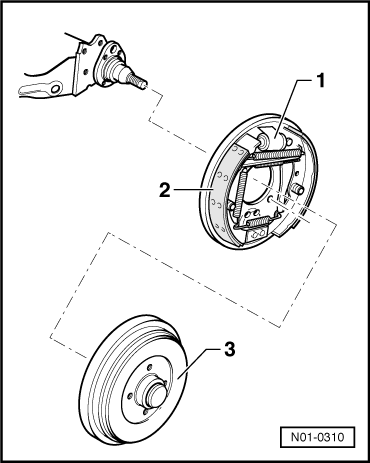 1
2
3
N01-0310