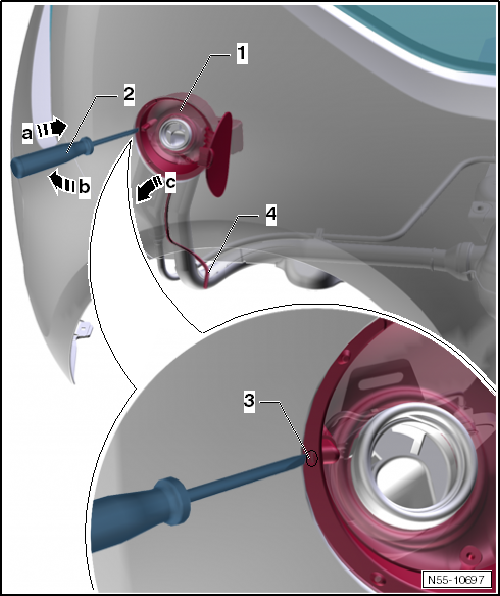 1
2
a
b
c
4
3
N55-10697