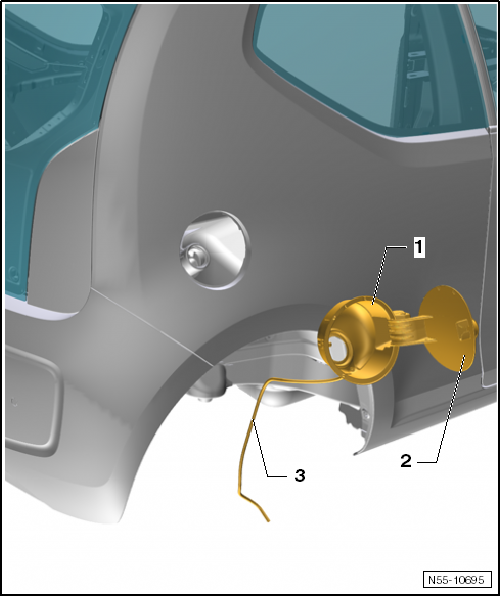 1
2
3
N55-10695