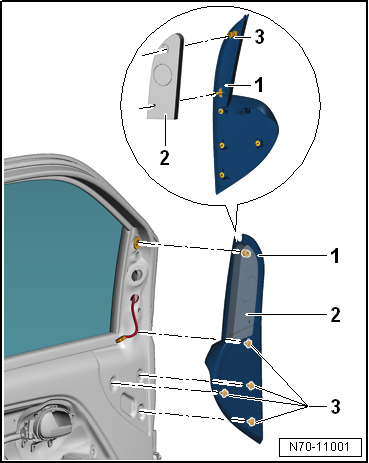 3
1
2
1
2
3
N70-11001