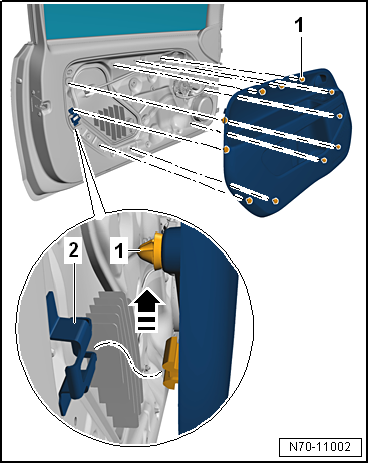 1

2

1

N70-11002