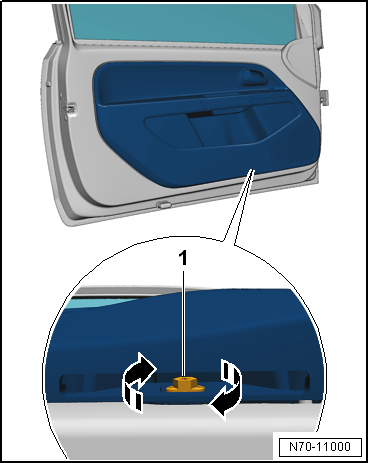 1

N70-11000