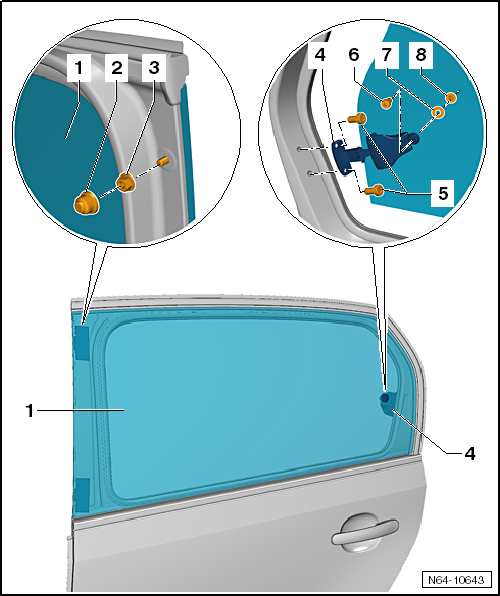 1
2
3
4
6
7
8
5
1
4
N64-10643