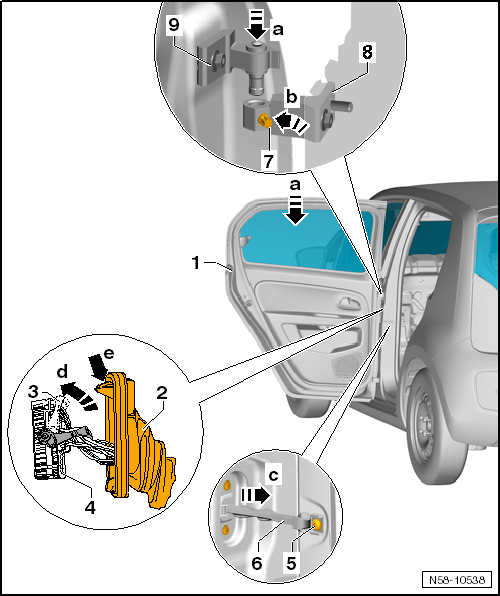 9
a
8
b
7
a
1
e
d
3
2
4
c
6
5
N58-10538