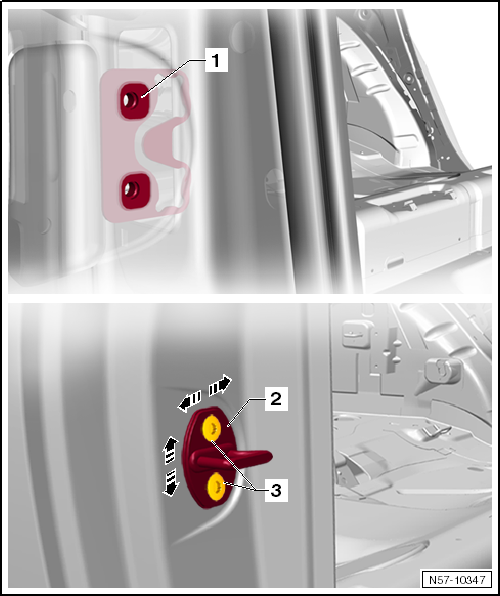 1

2

3

N57-10347