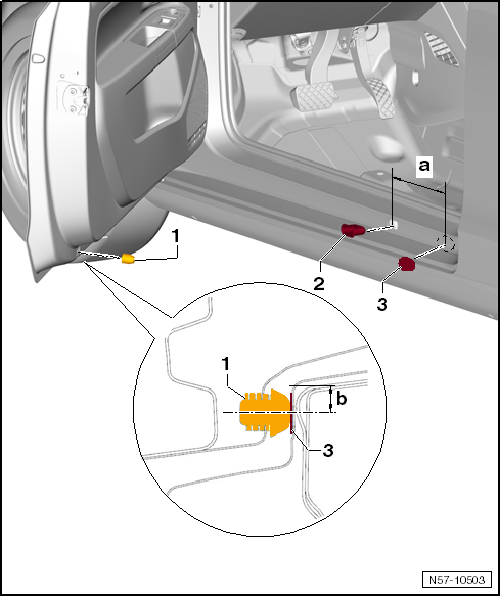 a
1
2
3
1
b
3
N57-10503