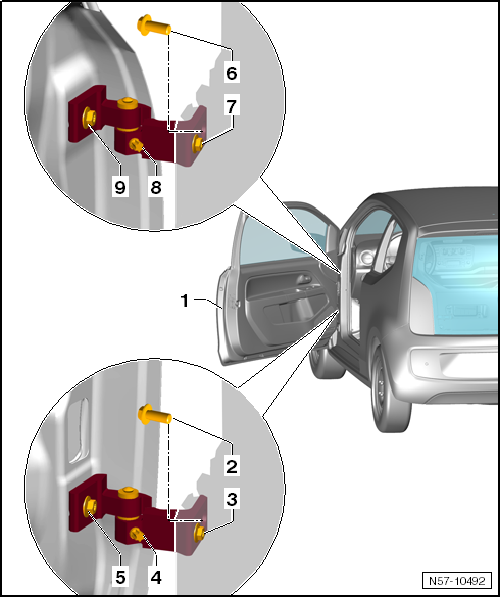 6
7
9
8
1
2
3
5
4
N57-10492