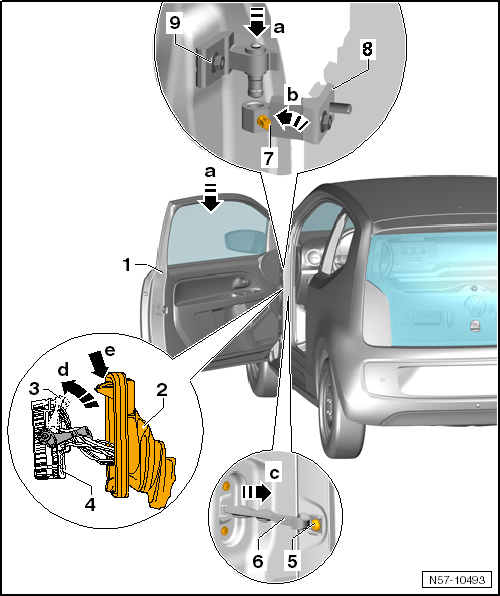 9
a
8
b
7
a
1
e
d
3
2
4
c
6
5
N57-10493