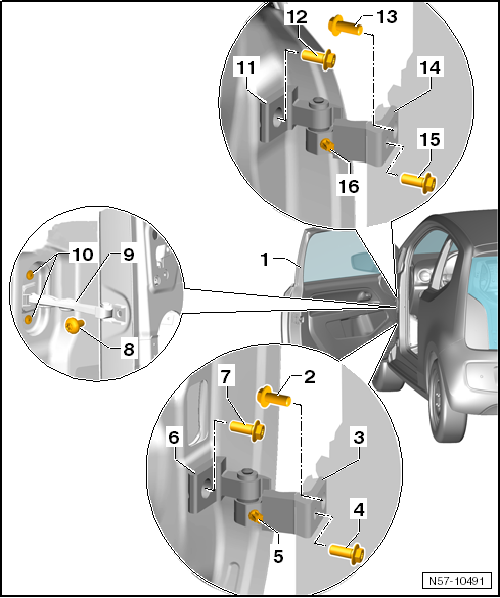 12
13
11
14
15
16
10
9
1
8
7
2
6
3
4
5
N57-10491