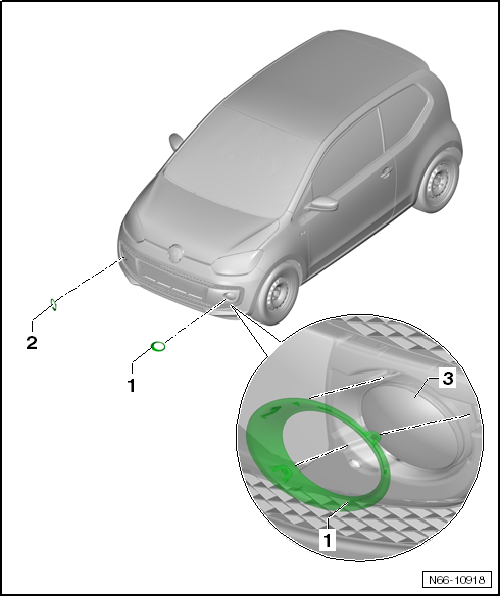 2

1

3

1

N66-10918