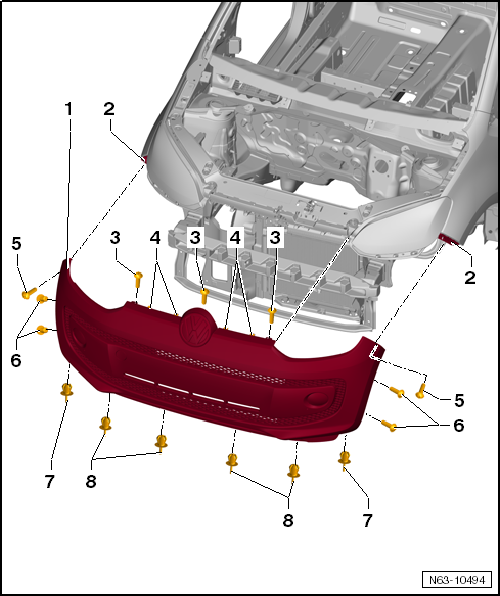 1
2
5
3
4
3
4
3
2
6
5
6
7
8
8
7
N63-10494