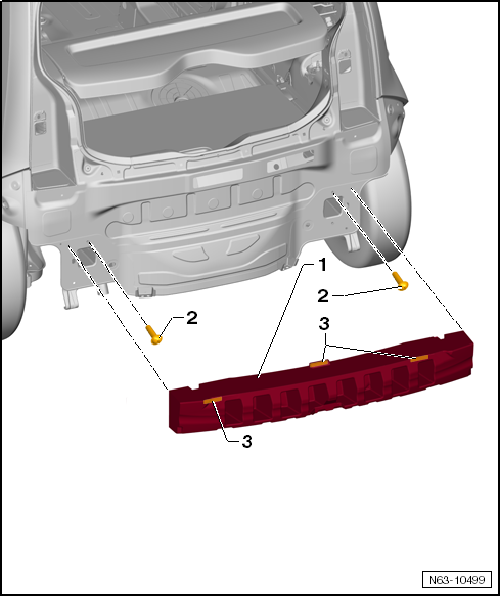 1
2
2
3
3
N63-10499