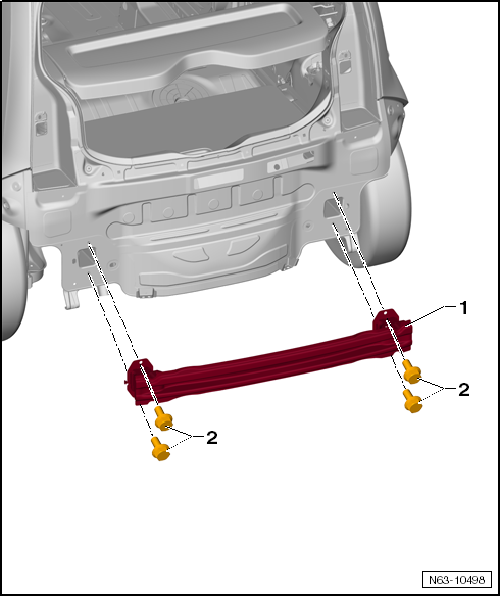 1
2
2
N63-10498