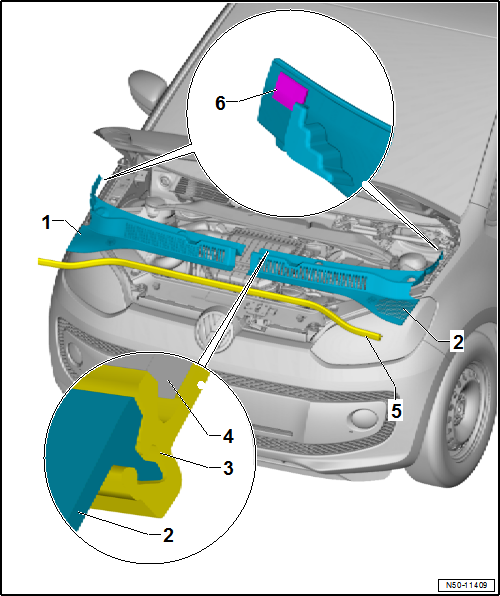 6
1
2
5
4
3
2
N50-11409